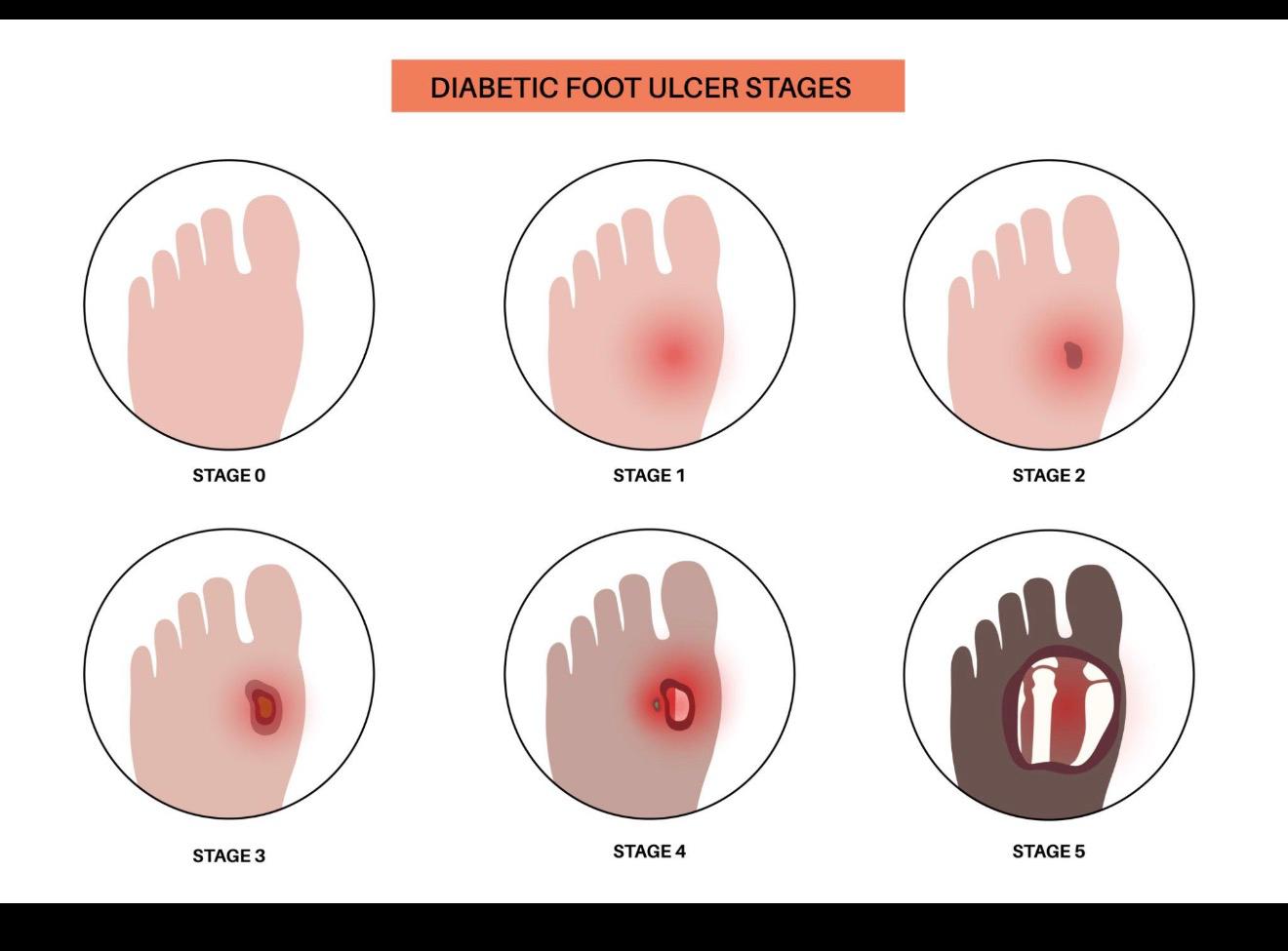 DIABETIC FOOT ULCER STAGES

STAGE 0

STAGE 1

STAGE 2

STAGE 3

STAGE 4

STAGE 5